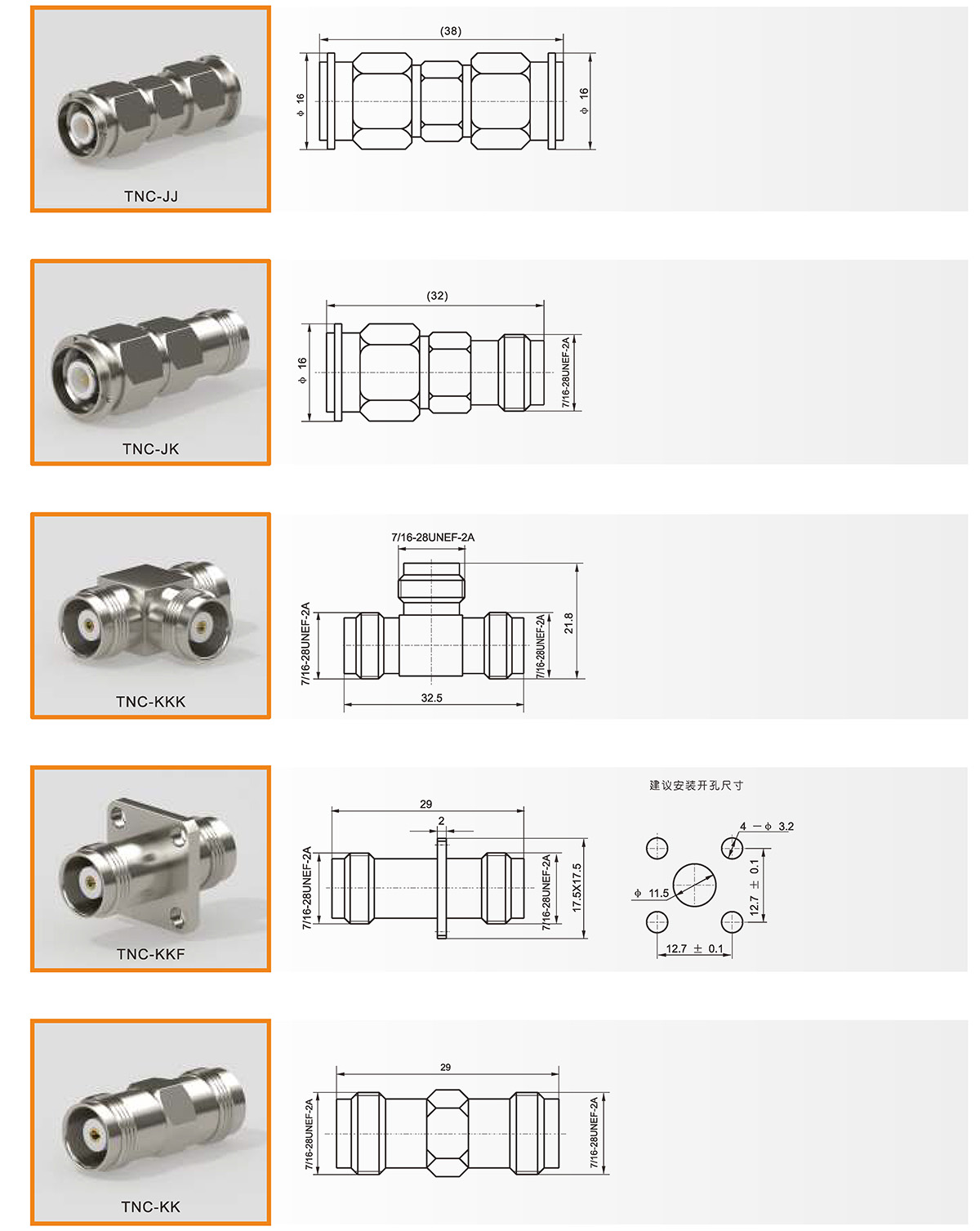 TNC-JJ

(38)

$\phi$ 16

$\phi$ 16

TNC-JK

(32)

$\phi$ 16

7/16-28UNEF-2A

TNC-KKK

7/16-28UNEF-2A

7/16-28UNEF-2A

7/16-28UNEF-2A

21.8

32.5

TNC-KKF

29

2

7/16-28UNEF-2A

7/16-28UNEF-2A

17.5X17.5

建议安装开孔尺寸

4 $-\phi$ 3.2

$\phi$ 11.5

12.7 $\pm$ 0.1

12.7 $\pm$ 0.1

TNC-KK

29

7/16-28UNEF-2A

7/16-28UNEF-2A