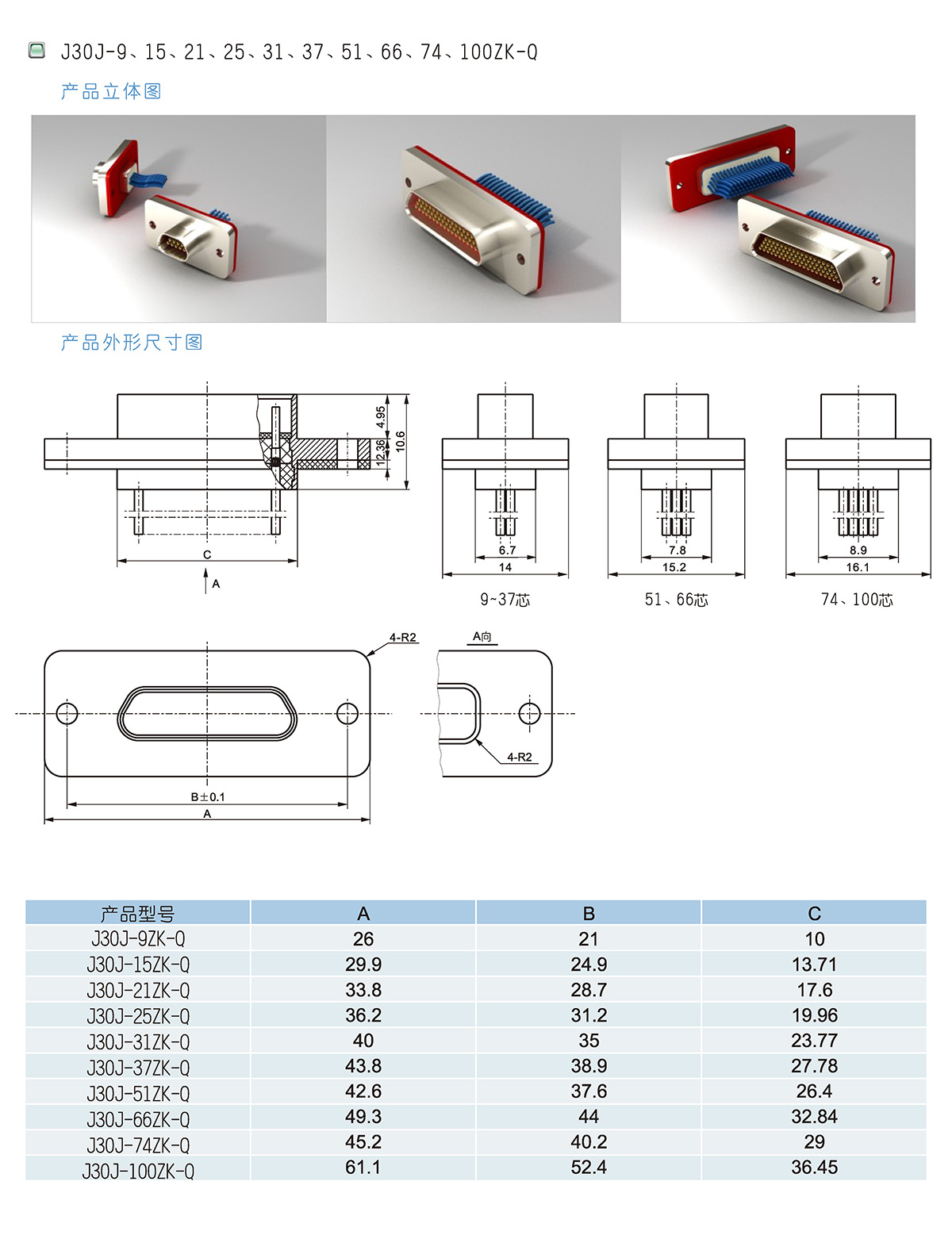 J30J-9、15、21、25、31、37、51、66、74、100ZK-Q

产品立体图

产品外形尺寸图

4.95
12.36
10.6
C
A

6.7
14
9~37芯

7.8
15.2
51、66芯

8.9
16.1
74、100芯

4-R2
A向
4-R2
B±0.1
A

| 产品型号 | A | B | C |
|---|---|---|---|
| J30J-9ZK-Q | 26 | 21 | 10 |
| J30J-15ZK-Q | 29.9 | 24.9 | 13.71 |
| J30J-21ZK-Q | 33.8 | 28.7 | 17.6 |
| J30J-25ZK-Q | 36.2 | 31.2 | 19.96 |
| J30J-31ZK-Q | 40 | 35 | 23.77 |
| J30J-37ZK-Q | 43.8 | 38.9 | 27.78 |
| J30J-51ZK-Q | 42.6 | 37.6 | 26.4 |
| J30J-66ZK-Q | 49.3 | 44 | 32.84 |
| J30J-74ZK-Q | 45.2 | 40.2 | 29 |
| J30J-100ZK-Q | 61.1 | 52.4 | 36.45 |