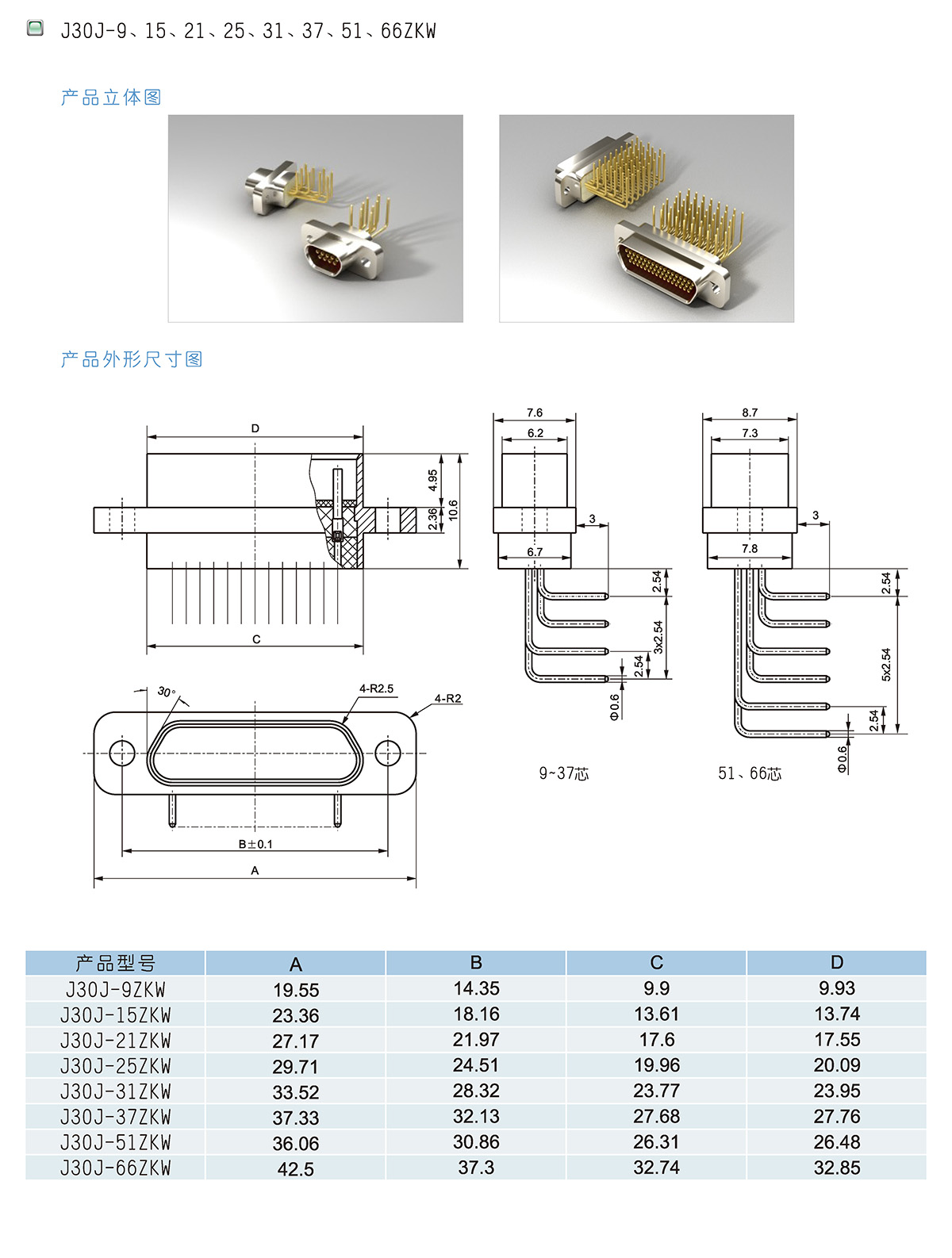 J30J-9、15、21、25、31、37、51、66ZKW

产品立体图

产品外形尺寸图

D

4.95

2.36

10.6

C

30°

4-R2.5

4-R2

B±0.1

A

7.6

6.2

3

6.7

2.54

3x2.54

2.54

Φ0.6

9~37芯

8.7

7.3

3

7.8

2.54

5x2.54

2.54

Φ0.6

51、66芯

| 产品型号 | A | B | C | D |
|---|---|---|---|---|
| J30J-9ZKW | 19.55 | 14.35 | 9.9 | 9.93 |
| J30J-15ZKW | 23.36 | 18.16 | 13.61 | 13.74 |
| J30J-21ZKW | 27.17 | 21.97 | 17.6 | 17.55 |
| J30J-25ZKW | 29.71 | 24.51 | 19.96 | 20.09 |
| J30J-31ZKW | 33.52 | 28.32 | 23.77 | 23.95 |
| J30J-37ZKW | 37.33 | 32.13 | 27.68 | 27.76 |
| J30J-51ZKW | 36.06 | 30.86 | 26.31 | 26.48 |
| J30J-66ZKW | 42.5 | 37.3 | 32.74 | 32.85 |