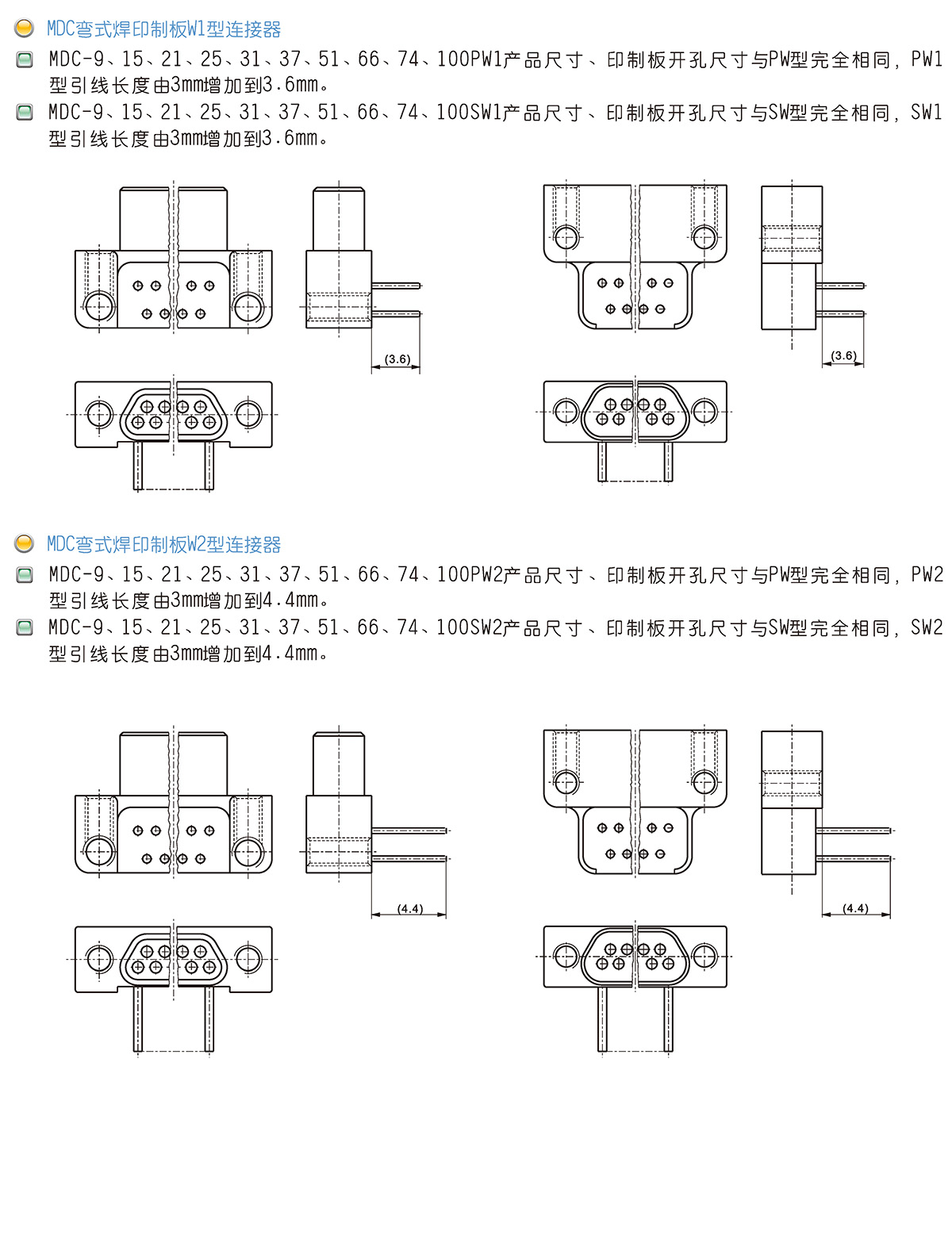 MDC弯式焊印制板W1型连接器

MDC-9、15、21、25、31、37、51、66、74、100PW1产品尺寸、印制板开孔尺寸与PW型完全相同，PW1型引线长度由3mm增加到3.6mm。

MDC-9、15、21、25、31、37、51、66、74、100SW1产品尺寸、印制板开孔尺寸与SW型完全相同，SW1型引线长度由3mm增加到3.6mm。

(3.6)

(3.6)

MDC弯式焊印制板W2型连接器

MDC-9、15、21、25、31、37、51、66、74、100PW2产品尺寸、印制板开孔尺寸与PW型完全相同，PW2型引线长度由3mm增加到4.4mm。

MDC-9、15、21、25、31、37、51、66、74、100SW2产品尺寸、印制板开孔尺寸与SW型完全相同，SW2型引线长度由3mm增加到4.4mm。

(4.4)

(4.4)