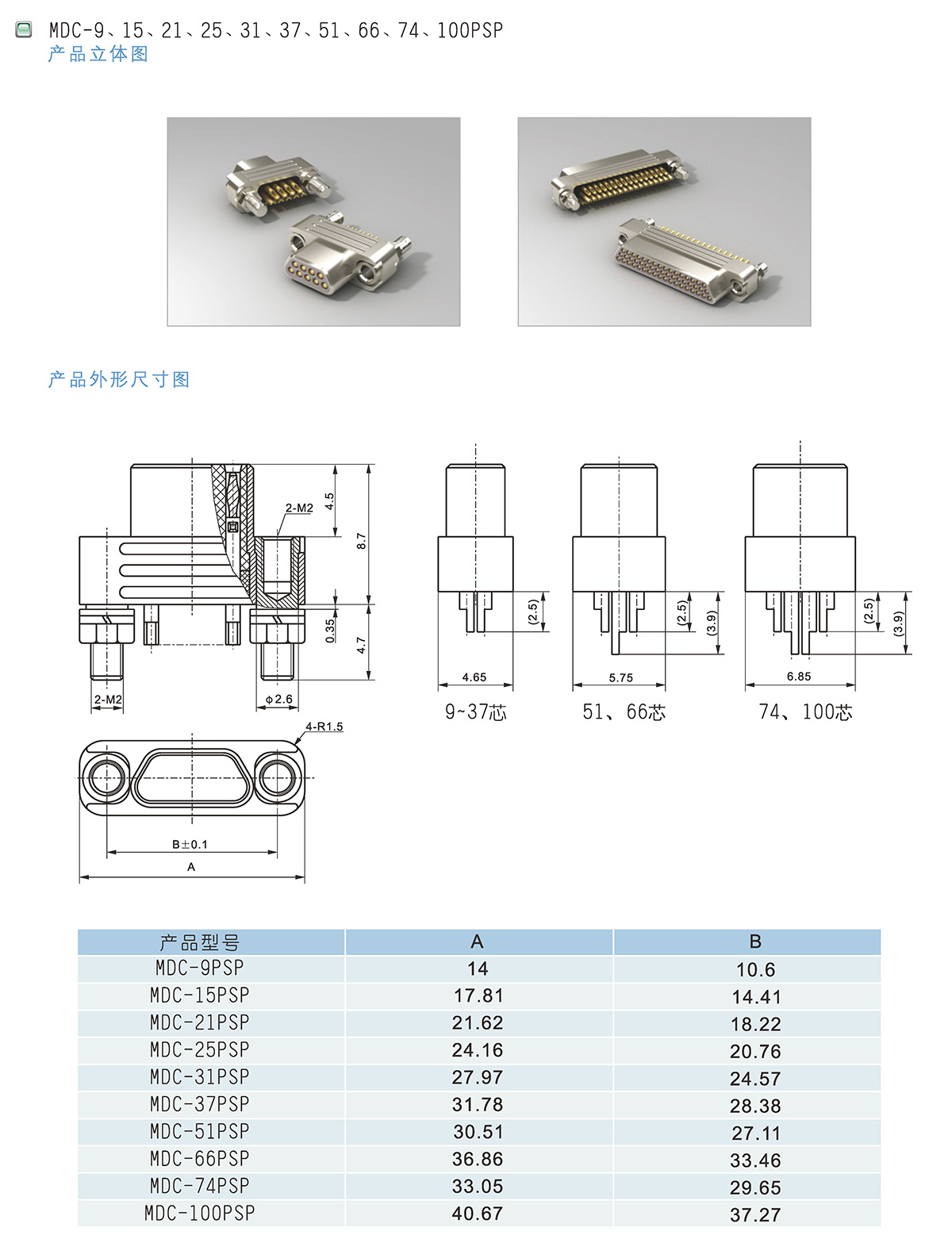 MDC-9、15、21、25、31、37、51、66、74、100PSP
产品立体图

产品外形尺寸图

2-M2
4.5
8.7
0.35
4.7
2-M2
ϕ2.6
4-R1.5
B±0.1
A

(2.5)
4.65
9~37芯

(2.5)
(3.9)
5.75
51、66芯

(2.5)
(3.9)
6.85
74、100芯

| 产品型号 | A | B |
|---|---|---|
| MDC-9PSP | 14 | 10.6 |
| MDC-15PSP | 17.81 | 14.41 |
| MDC-21PSP | 21.62 | 18.22 |
| MDC-25PSP | 24.16 | 20.76 |
| MDC-31PSP | 27.97 | 24.57 |
| MDC-37PSP | 31.78 | 28.38 |
| MDC-51PSP | 30.51 | 27.11 |
| MDC-66PSP | 36.86 | 33.46 |
| MDC-74PSP | 33.05 | 29.65 |
| MDC-100PSP | 40.67 | 37.27 |