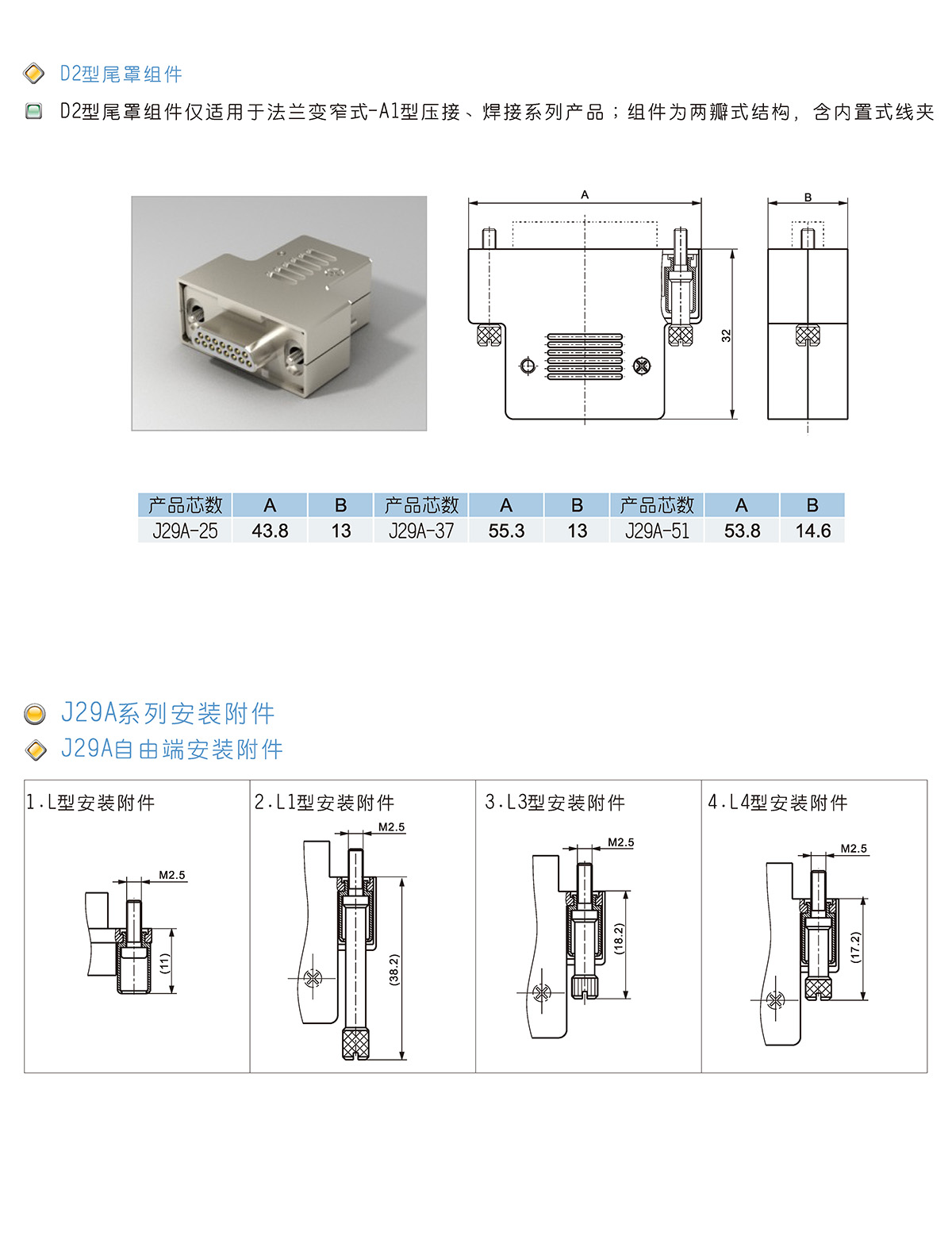 D2型尾罩组件

D2型尾罩组件仅适用于法兰变窄式-A1型压接、焊接系列产品；组件为两瓣式结构，含内置式线夹

A

B

32

| 产品芯数 | A | B | 产品芯数 | A | B | 产品芯数 | A | B |
|---|---|---|---|---|---|---|---|---|
| J29A-25 | 43.8 | 13 | J29A-37 | 55.3 | 13 | J29A-51 | 53.8 | 14.6 |

J29A系列安装附件

J29A自由端安装附件

1.L型安装附件

M2.5

(11)

2.L1型安装附件

M2.5

(38.2)

3.L3型安装附件

M2.5

(18.2)

4.L4型安装附件

M2.5

(17.2)