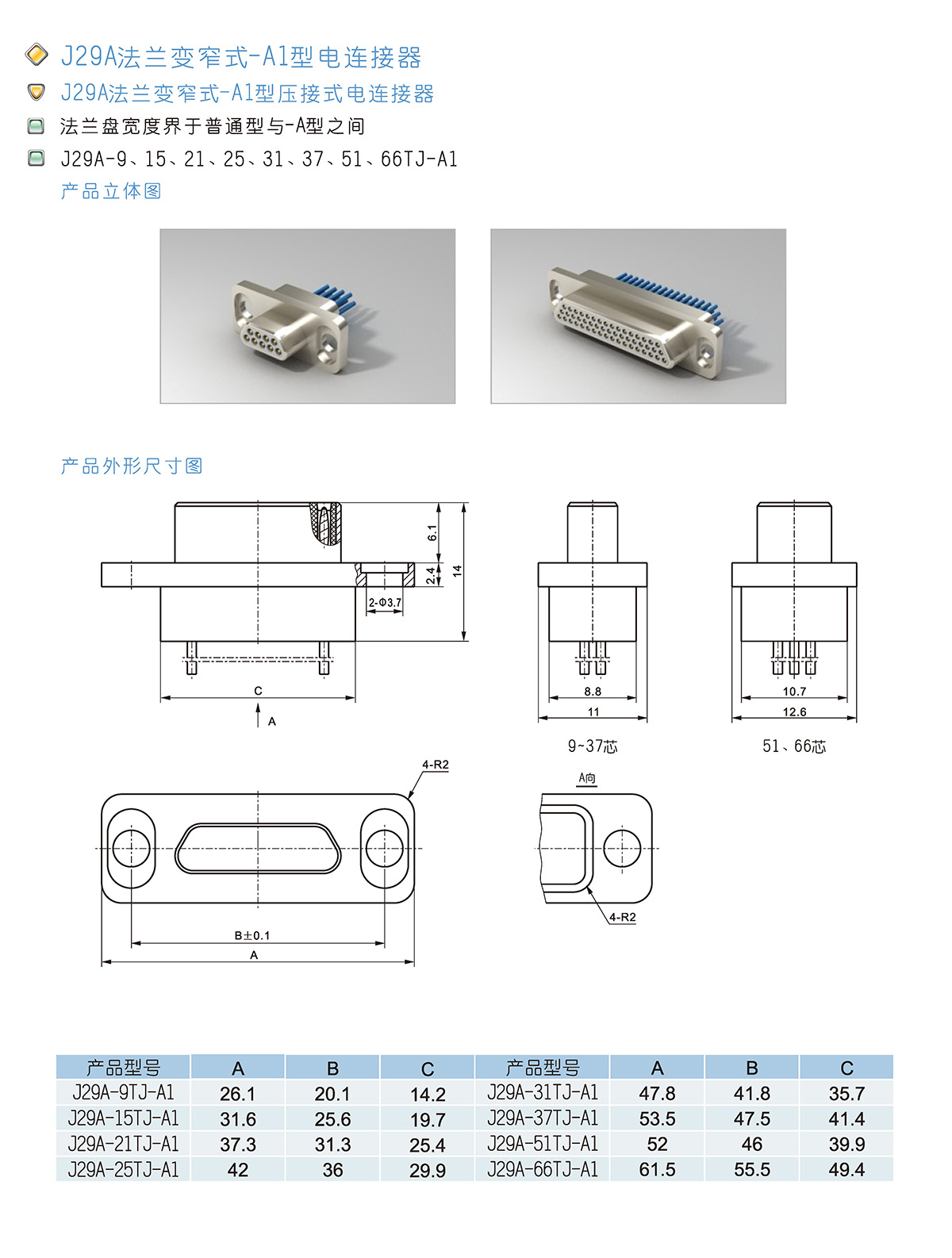 J29A法兰变窄式-A1型电连接器

J29A法兰变窄式-A1型压接式电连接器

法兰盘宽度界于普通型与-A型之间

J29A-9、15、21、25、31、37、51、66TJ-A1

产品立体图

产品外形尺寸图

6.1

2.4

14

2-Φ3.7

C

A

8.8

11

9~37芯

10.7

12.6

51、66芯

4-R2

A向

4-R2

B±0.1

A

| 产品型号 | A | B | C | 产品型号 | A | B | C |
|---|---|---|---|---|---|---|---|
| J29A-9TJ-A1 | 26.1 | 20.1 | 14.2 | J29A-31TJ-A1 | 47.8 | 41.8 | 35.7 |
| J29A-15TJ-A1 | 31.6 | 25.6 | 19.7 | J29A-37TJ-A1 | 53.5 | 47.5 | 41.4 |
| J29A-21TJ-A1 | 37.3 | 31.3 | 25.4 | J29A-51TJ-A1 | 52 | 46 | 39.9 |
| J29A-25TJ-A1 | 42 | 36 | 29.9 | J29A-66TJ-A1 | 61.5 | 55.5 | 49.4 |