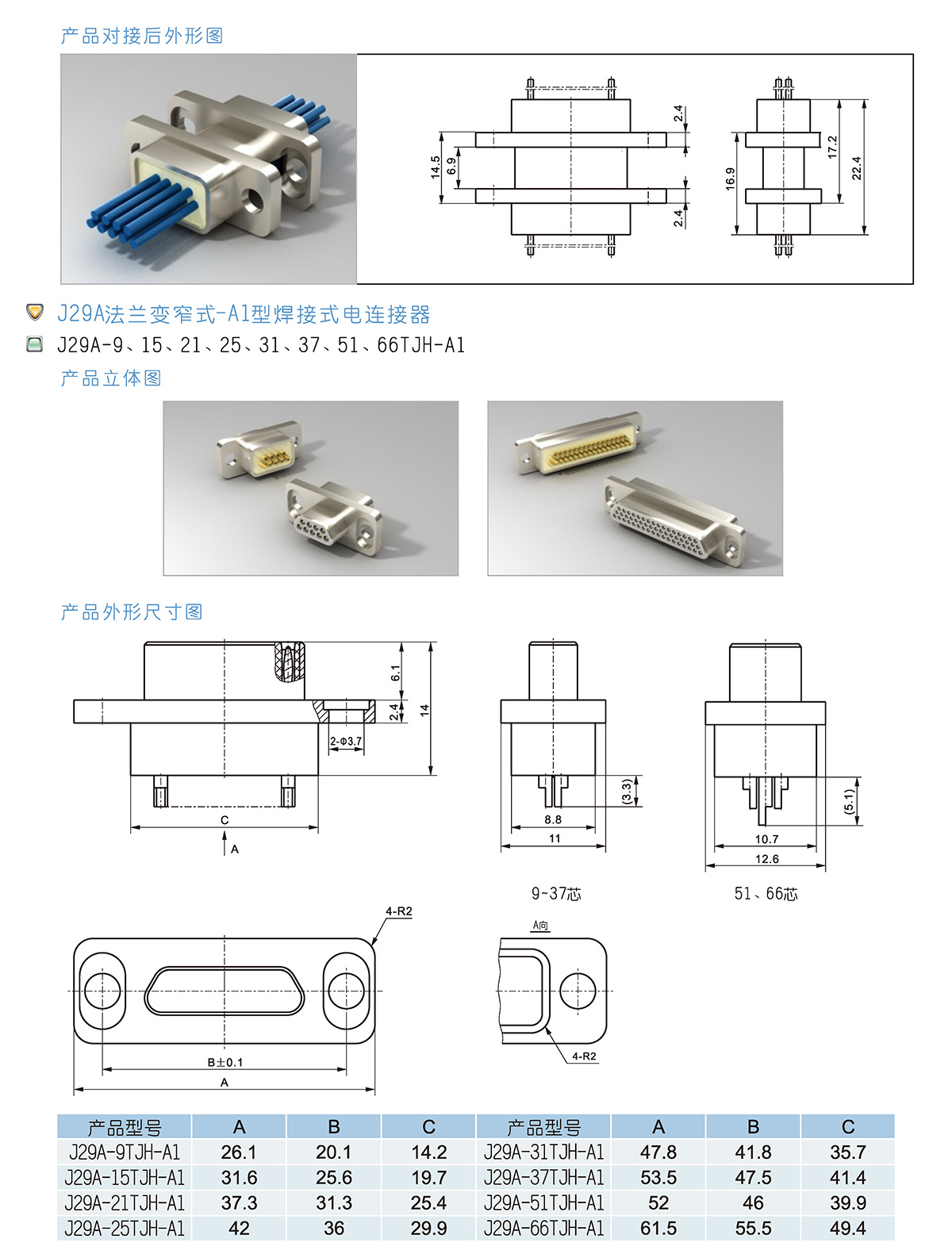 产品对接后外形图

14.5
6.9
2.4
2.4
16.9
17.2
22.4

J29A法兰变窄式-A1型焊接式电连接器

J29A-9、15、21、25、31、37、51、66TJH-A1

产品立体图

产品外形尺寸图

6.1
2.4
14
2-Φ3.7
C
A
(3.3)
8.8
11
(5.1)
10.7
12.6

9~37芯

51、66芯

4-R2
B±0.1
A
A向
4-R2

| 产品型号 | A | B | C | 产品型号 | A | B | C |
|---|---|---|---|---|---|---|---|
| J29A-9TJH-A1 | 26.1 | 20.1 | 14.2 | J29A-31TJH-A1 | 47.8 | 41.8 | 35.7 |
| J29A-15TJH-A1 | 31.6 | 25.6 | 19.7 | J29A-37TJH-A1 | 53.5 | 47.5 | 41.4 |
| J29A-21TJH-A1 | 37.3 | 31.3 | 25.4 | J29A-51TJH-A1 | 52 | 46 | 39.9 |
| J29A-25TJH-A1 | 42 | 36 | 29.9 | J29A-66TJH-A1 | 61.5 | 55.5 | 49.4 |