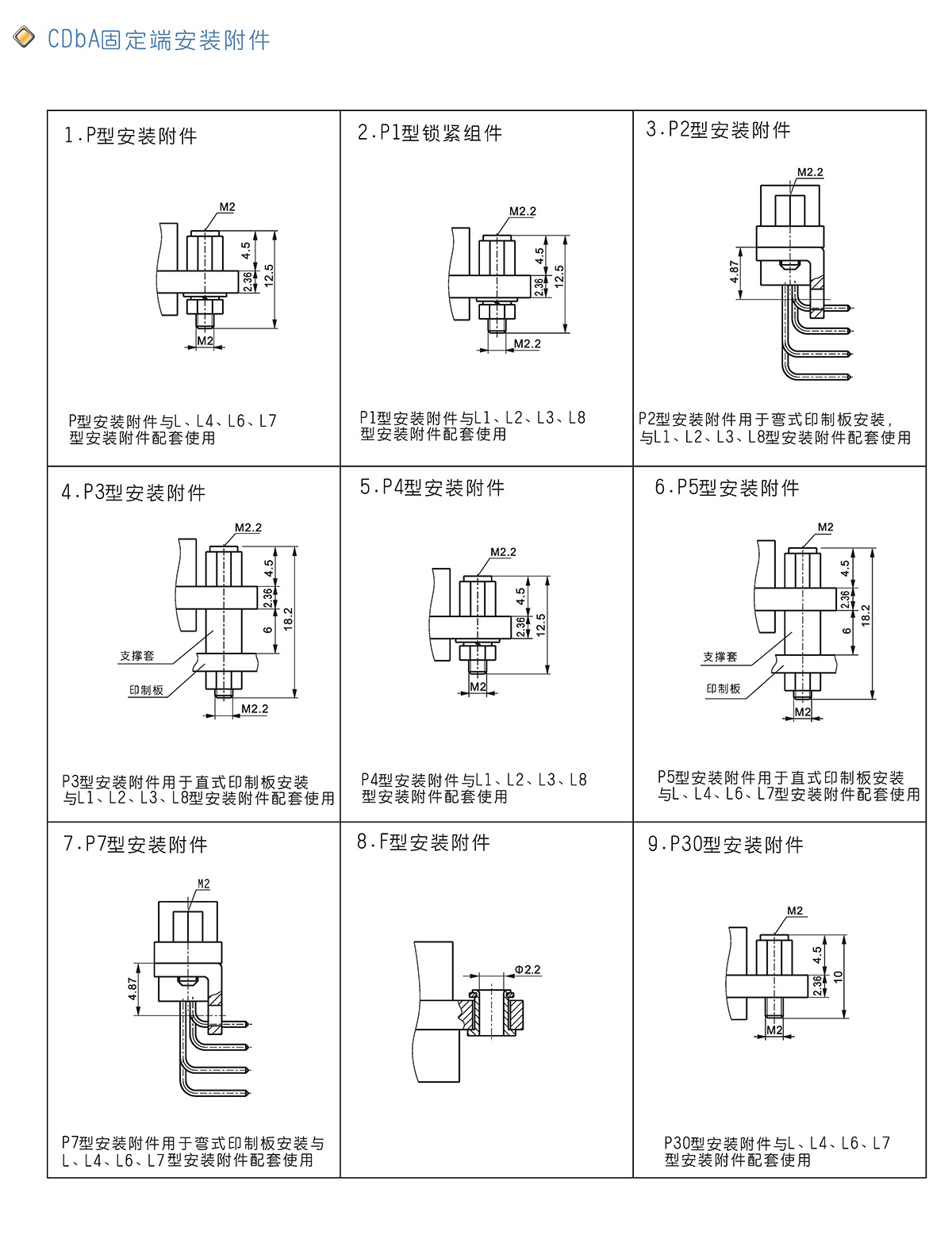 CDbA固定端安装附件

1.P型安装附件

M2
4.5
2.36
12.5
M2

P型安装附件与L、L4、L6、L7型安装附件配套使用

2.P1型锁紧组件

M2.2
4.5
2.36
12.5
M2.2

P1型安装附件与L1、L2、L3、L8型安装附件配套使用

3.P2型安装附件

M2.2
4.87

P2型安装附件用于弯式印制板安装，与L1、L2、L3、L8型安装附件配套使用

4.P3型安装附件

M2.2
4.5
2.36
6
18.2
支撑套
印制板
M2.2

P3型安装附件用于直式印制板安装与L1、L2、L3、L8型安装附件配套使用

5.P4型安装附件

M2.2
4.5
2.36
12.5
M2

P4型安装附件与L1、L2、L3、L8型安装附件配套使用

6.P5型安装附件

M2
4.5
2.36
6
18.2
支撑套
印制板
M2

P5型安装附件用于直式印制板安装与L、L4、L6、L7型安装附件配套使用

7.P7型安装附件

M2
4.87

P7型安装附件用于弯式印制板安装与L、L4、L6、L7型安装附件配套使用

8.F型安装附件

Φ2.2

9.P30型安装附件

M2
4.5
2.36
10
M2

P30型安装附件与L、L4、L6、L7型安装附件配套使用