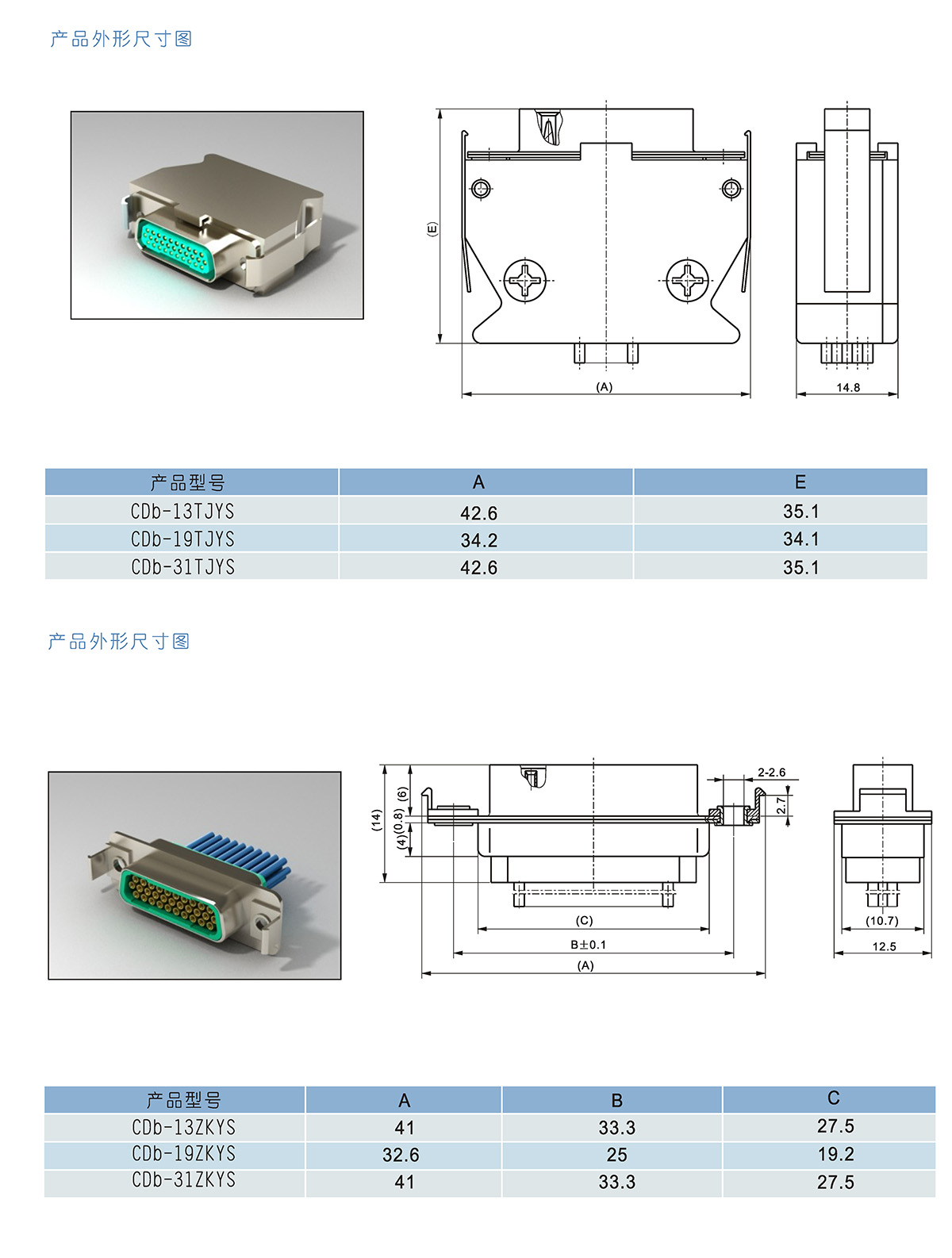 产品外形尺寸图

(E)

(A)

14.8

| 产品型号 | A | E |
|---|---|---|
| CDb-13TJYS | 42.6 | 35.1 |
| CDb-19TJYS | 34.2 | 34.1 |
| CDb-31TJYS | 42.6 | 35.1 |

产品外形尺寸图

(14)
(6)
(0.8)
(4)
2-2.6
2.7
(C)
B±0.1
(A)
(10.7)
12.5

| 产品型号 | A | B | C |
|---|---|---|---|
| CDb-13ZKYS | 41 | 33.3 | 27.5 |
| CDb-19ZKYS | 32.6 | 25 | 19.2 |
| CDb-31ZKYS | 41 | 33.3 | 27.5 |