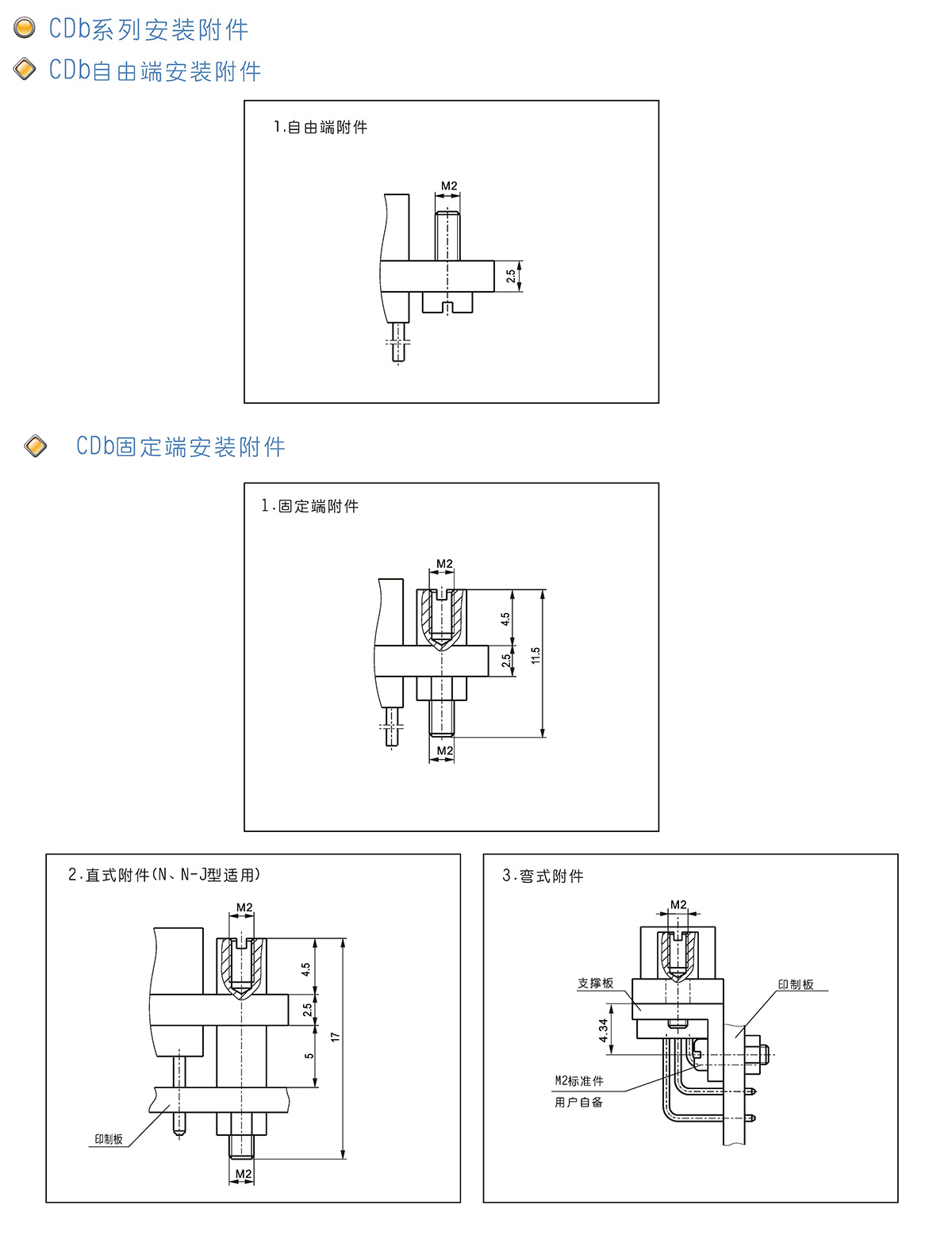 CDb系列安装附件

CDb自由端安装附件

1.自由端附件

M2

2.5

CDb固定端安装附件

1.固定端附件

M2

4.5

2.5

11.5

M2

2.直式附件(N、N-J型适用)

M2

4.5

2.5

5

17

印制板

M2

3.弯式附件

M2

支撑板

印制板

4.34

M2标准件

用户自备