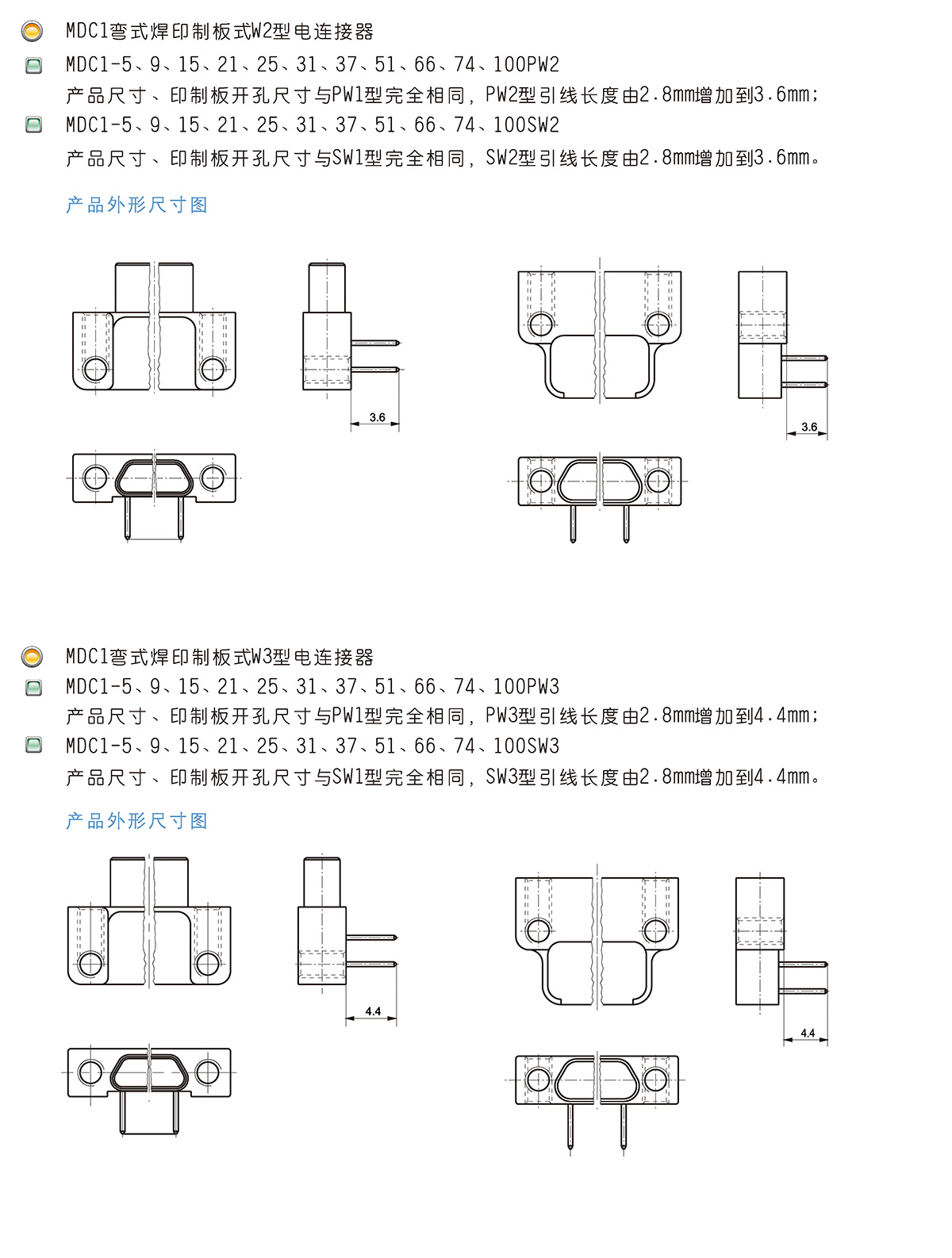 MDC1弯式焊印制板式W2型电连接器

MDC1-5、9、15、21、25、31、37、51、66、74、100PW2

产品尺寸、印制板开孔尺寸与PW1型完全相同，PW2型引线长度由2.8mm增加到3.6mm；

MDC1-5、9、15、21、25、31、37、51、66、74、100SW2

产品尺寸、印制板开孔尺寸与SW1型完全相同，SW2型引线长度由2.8mm增加到3.6mm。

产品外形尺寸图

3.6

3.6

MDC1弯式焊印制板式W3型电连接器

MDC1-5、9、15、21、25、31、37、51、66、74、100PW3

产品尺寸、印制板开孔尺寸与PW1型完全相同，PW3型引线长度由2.8mm增加到4.4mm；

MDC1-5、9、15、21、25、31、37、51、66、74、100SW3

产品尺寸、印制板开孔尺寸与SW1型完全相同，SW3型引线长度由2.8mm增加到4.4mm。

产品外形尺寸图

4.4

4.4