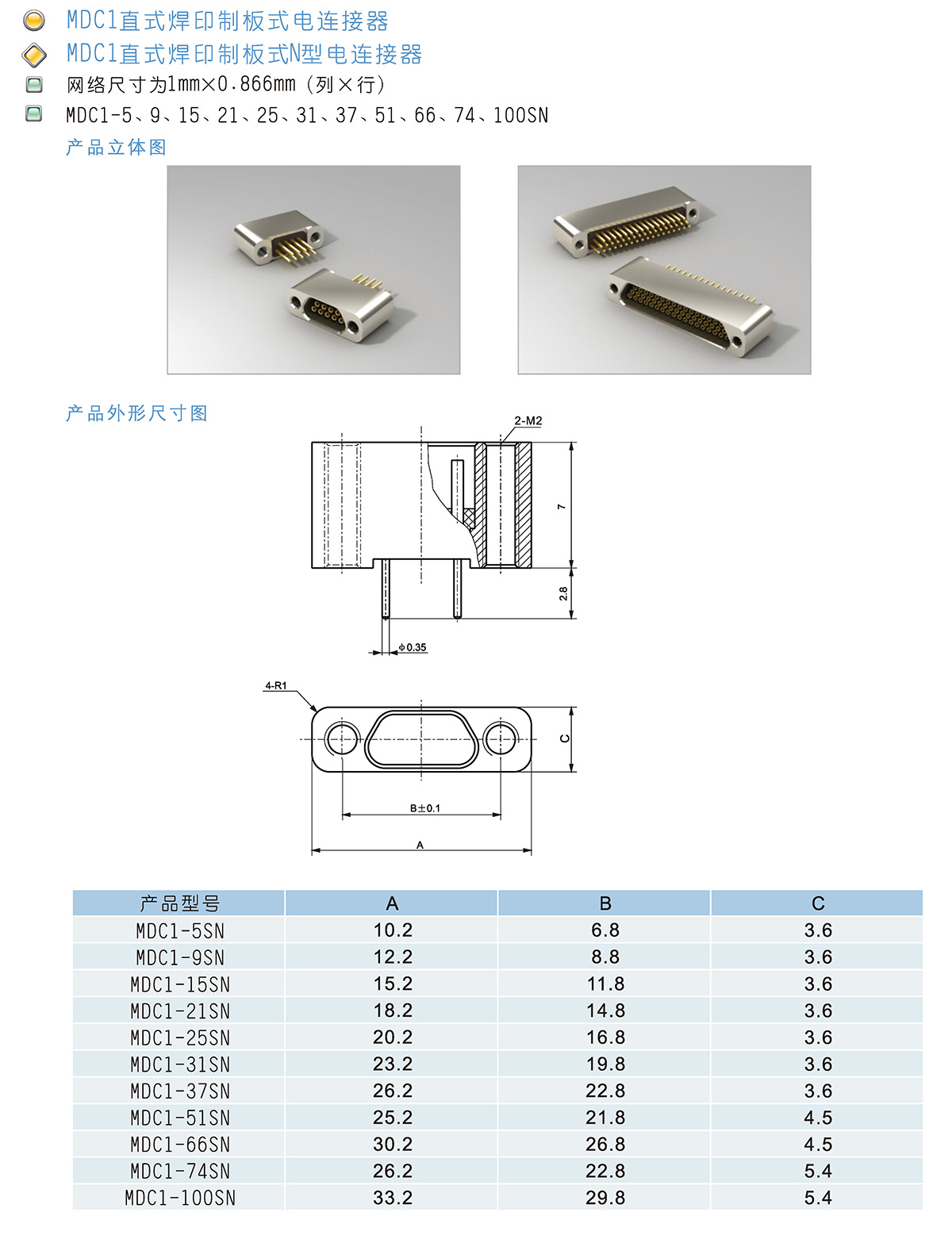 MDC1直式焊印制板式电连接器
MDC1直式焊印制板式N型电连接器
网络尺寸为1mm×0.866mm（列×行）
MDC1-5、9、15、21、25、31、37、51、66、74、100SN
产品立体图

产品外形尺寸图

2-M2
7
2.8
Φ0.35
4-R1
C
B±0.1
A

| 产品型号 | A | B | C |
|---|---|---|---|
| MDC1-5SN | 10.2 | 6.8 | 3.6 |
| MDC1-9SN | 12.2 | 8.8 | 3.6 |
| MDC1-15SN | 15.2 | 11.8 | 3.6 |
| MDC1-21SN | 18.2 | 14.8 | 3.6 |
| MDC1-25SN | 20.2 | 16.8 | 3.6 |
| MDC1-31SN | 23.2 | 19.8 | 3.6 |
| MDC1-37SN | 26.2 | 22.8 | 3.6 |
| MDC1-51SN | 25.2 | 21.8 | 4.5 |
| MDC1-66SN | 30.2 | 26.8 | 4.5 |
| MDC1-74SN | 26.2 | 22.8 | 5.4 |
| MDC1-100SN | 33.2 | 29.8 | 5.4 |