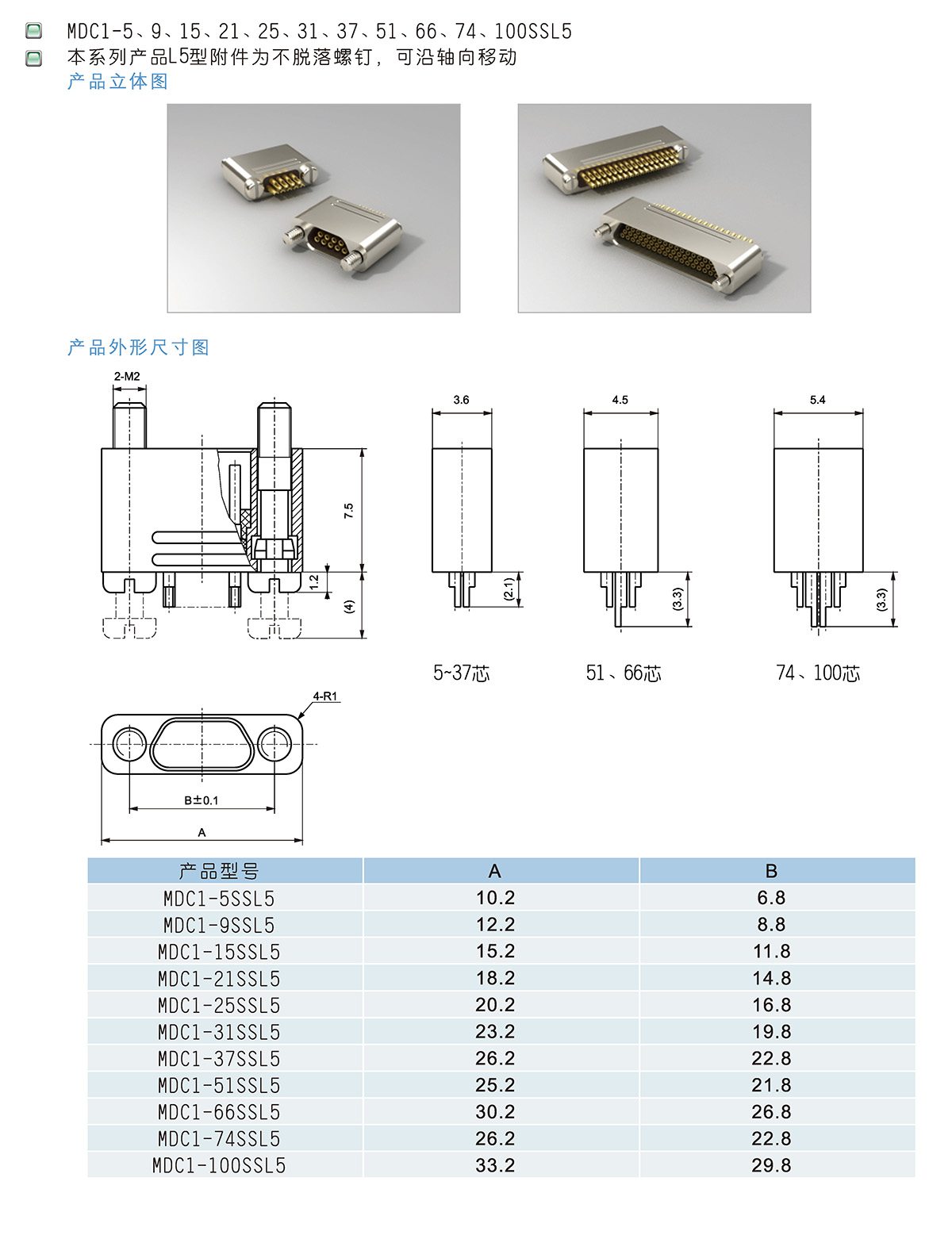 MDC1-5、9、15、21、25、31、37、51、66、74、100SSL5
本系列产品L5型附件为不脱落螺钉，可沿轴向移动
产品立体图

产品外形尺寸图

2-M2
7.5
1.2
(4)
3.6
(2.1)
4.5
(3.3)
5.4
(3.3)
5~37芯
51、66芯
74、100芯
4-R1
B±0.1
A

| 产品型号 | A | B |
|---|---|---|
| MDC1-5SSL5 | 10.2 | 6.8 |
| MDC1-9SSL5 | 12.2 | 8.8 |
| MDC1-15SSL5 | 15.2 | 11.8 |
| MDC1-21SSL5 | 18.2 | 14.8 |
| MDC1-25SSL5 | 20.2 | 16.8 |
| MDC1-31SSL5 | 23.2 | 19.8 |
| MDC1-37SSL5 | 26.2 | 22.8 |
| MDC1-51SSL5 | 25.2 | 21.8 |
| MDC1-66SSL5 | 30.2 | 26.8 |
| MDC1-74SSL5 | 26.2 | 22.8 |
| MDC1-100SSL5 | 33.2 | 29.8 |