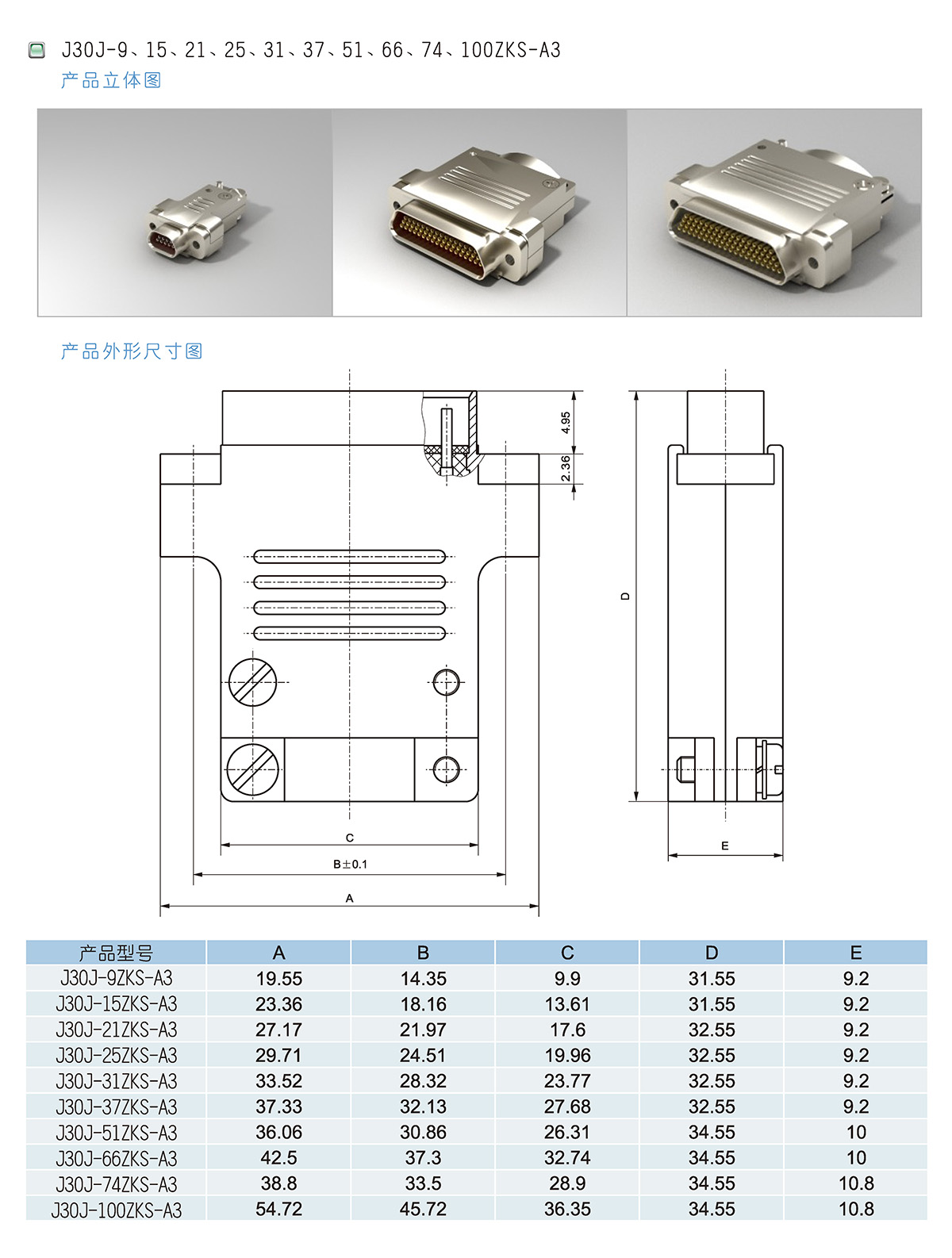 J30J-9、15、21、25、31、37、51、66、74、100ZKS-A3
产品立体图

产品外形尺寸图

4.95
2.36
D
C
B±0.1
A
E

| 产品型号 | A | B | C | D | E |
|---|---|---|---|---|---|
| J30J-9ZKS-A3 | 19.55 | 14.35 | 9.9 | 31.55 | 9.2 |
| J30J-15ZKS-A3 | 23.36 | 18.16 | 13.61 | 31.55 | 9.2 |
| J30J-21ZKS-A3 | 27.17 | 21.97 | 17.6 | 32.55 | 9.2 |
| J30J-25ZKS-A3 | 29.71 | 24.51 | 19.96 | 32.55 | 9.2 |
| J30J-31ZKS-A3 | 33.52 | 28.32 | 23.77 | 32.55 | 9.2 |
| J30J-37ZKS-A3 | 37.33 | 32.13 | 27.68 | 32.55 | 9.2 |
| J30J-51ZKS-A3 | 36.06 | 30.86 | 26.31 | 34.55 | 10 |
| J30J-66ZKS-A3 | 42.5 | 37.3 | 32.74 | 34.55 | 10 |
| J30J-74ZKS-A3 | 38.8 | 33.5 | 28.9 | 34.55 | 10.8 |
| J30J-100ZKS-A3 | 54.72 | 45.72 | 36.35 | 34.55 | 10.8 |