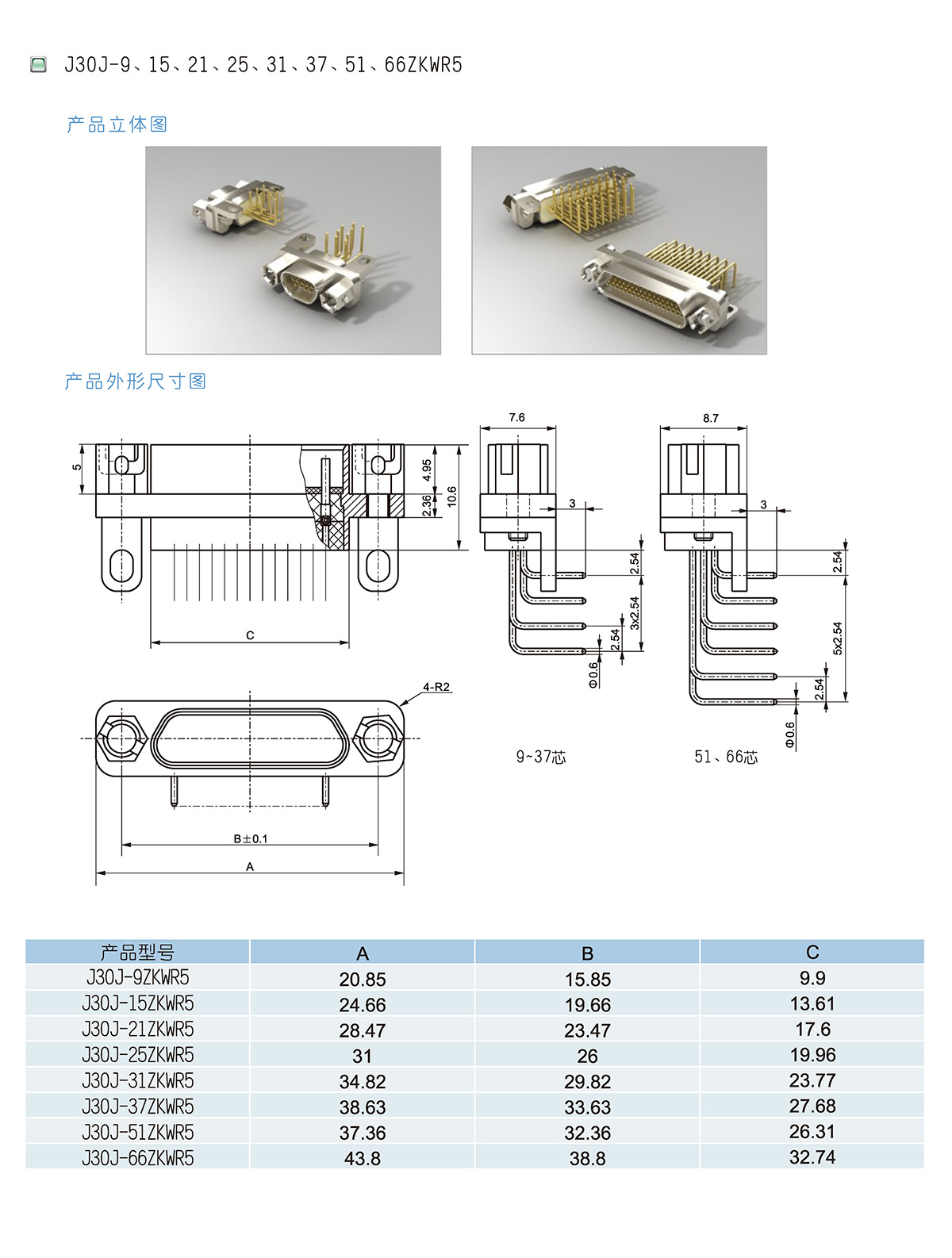 J30J-9、15、21、25、31、37、51、66ZKWR5

产品立体图

产品外形尺寸图

5

4.95

2.36

10.6

C

4-R2

B±0.1

A

7.6

3

2.54

3x2.54

2.54

Φ0.6

9~37芯

8.7

3

2.54

5x2.54

2.54

Φ0.6

51、66芯

| 产品型号 | A | B | C |
|---|---|---|---|
| J30J-9ZKWR5 | 20.85 | 15.85 | 9.9 |
| J30J-15ZKWR5 | 24.66 | 19.66 | 13.61 |
| J30J-21ZKWR5 | 28.47 | 23.47 | 17.6 |
| J30J-25ZKWR5 | 31 | 26 | 19.96 |
| J30J-31ZKWR5 | 34.82 | 29.82 | 23.77 |
| J30J-37ZKWR5 | 38.63 | 33.63 | 27.68 |
| J30J-51ZKWR5 | 37.36 | 32.36 | 26.31 |
| J30J-66ZKWR5 | 43.8 | 38.8 | 32.74 |