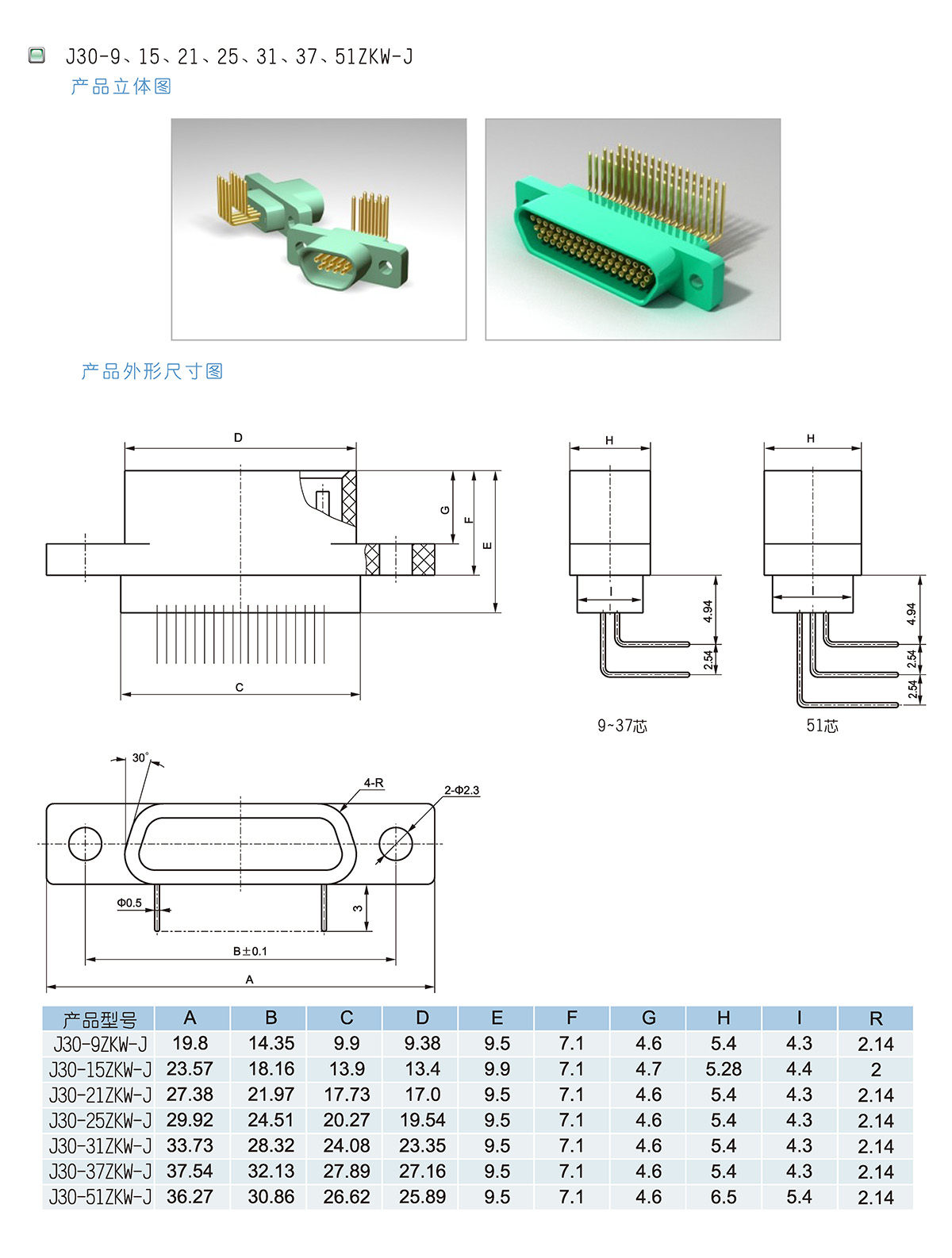 J30-9、15、21、25、31、37、51ZKW-J

产品立体图

产品外形尺寸图

D

G

F

E

C

H

I

4.94

2.54

9~37芯

H

I

4.94

2.54

2.54

51芯

30°

4-R

2-Φ2.3

Φ0.5

3

B±0.1

A

| 产品型号 | A | B | C | D | E | F | G | H | I | R |
|---|---|---|---|---|---|---|---|---|---|---|
| J30-9ZKW-J | 19.8 | 14.35 | 9.9 | 9.38 | 9.5 | 7.1 | 4.6 | 5.4 | 4.3 | 2.14 |
| J30-15ZKW-J | 23.57 | 18.16 | 13.9 | 13.4 | 9.9 | 7.1 | 4.7 | 5.28 | 4.4 | 2 |
| J30-21ZKW-J | 27.38 | 21.97 | 17.73 | 17.0 | 9.5 | 7.1 | 4.6 | 5.4 | 4.3 | 2.14 |
| J30-25ZKW-J | 29.92 | 24.51 | 20.27 | 19.54 | 9.5 | 7.1 | 4.6 | 5.4 | 4.3 | 2.14 |
| J30-31ZKW-J | 33.73 | 28.32 | 24.08 | 23.35 | 9.5 | 7.1 | 4.6 | 5.4 | 4.3 | 2.14 |
| J30-37ZKW-J | 37.54 | 32.13 | 27.89 | 27.16 | 9.5 | 7.1 | 4.6 | 5.4 | 4.3 | 2.14 |
| J30-51ZKW-J | 36.27 | 30.86 | 26.62 | 25.89 | 9.5 | 7.1 | 4.6 | 6.5 | 5.4 | 2.14 |